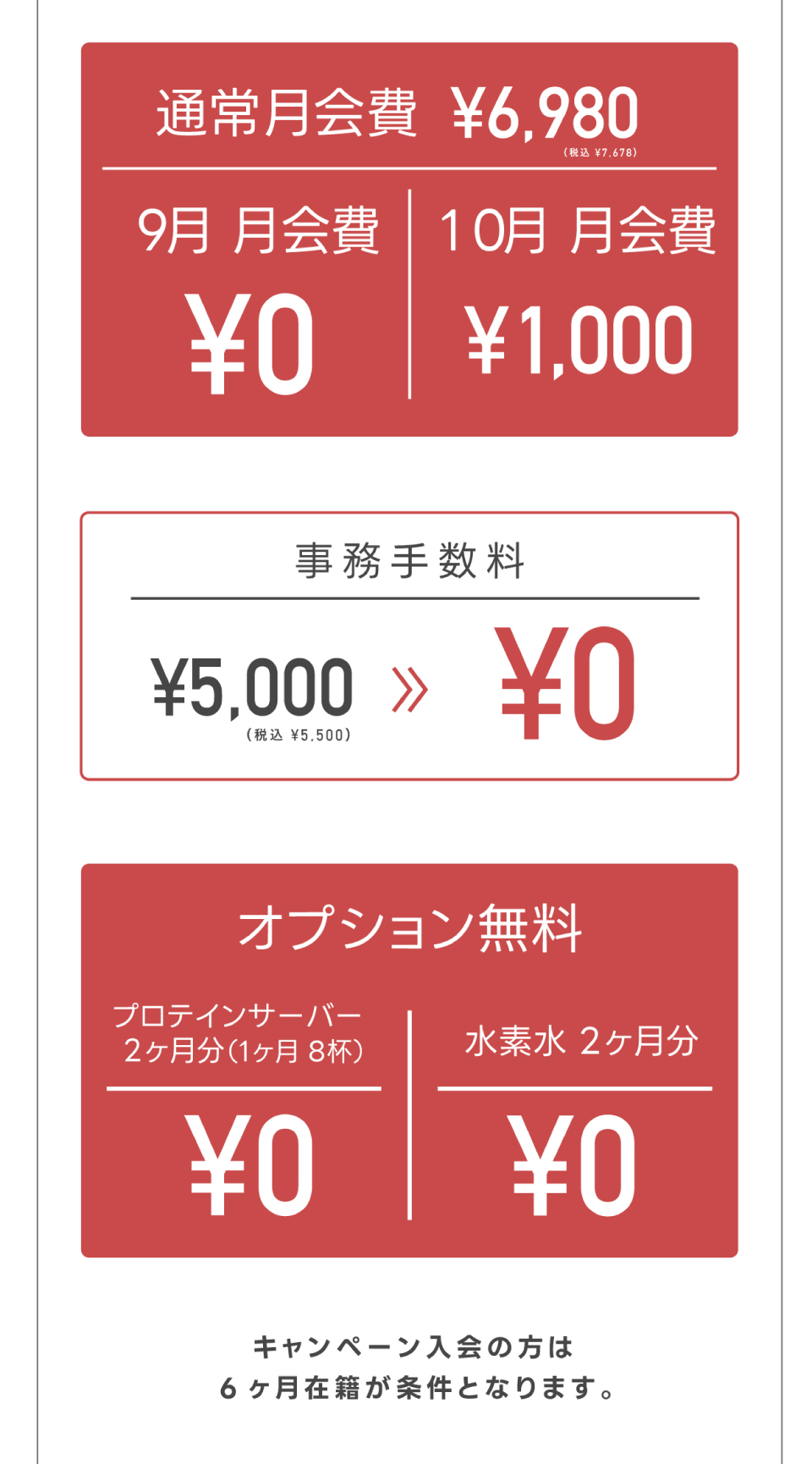 通常月会費 ¥6,980
(税込 ¥7,678)

9月 月会費
¥0

10月 月会費
¥1,000

事務手数料

¥5,000
(税込 ¥5,500)
»
¥0

オプション無料

プロテインサーバー
2ヶ月分(1ヶ月 8杯)
¥0

水素水 2ヶ月分
¥0

キャンペーン入会の方は
6ヶ月在籍が条件となります。